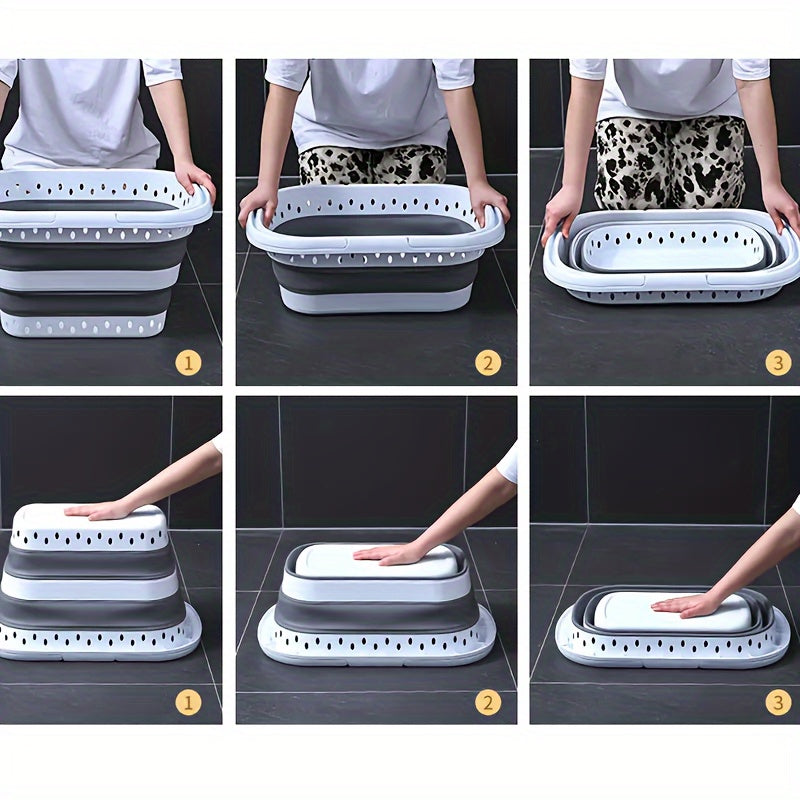 1
2
3
1
2
3